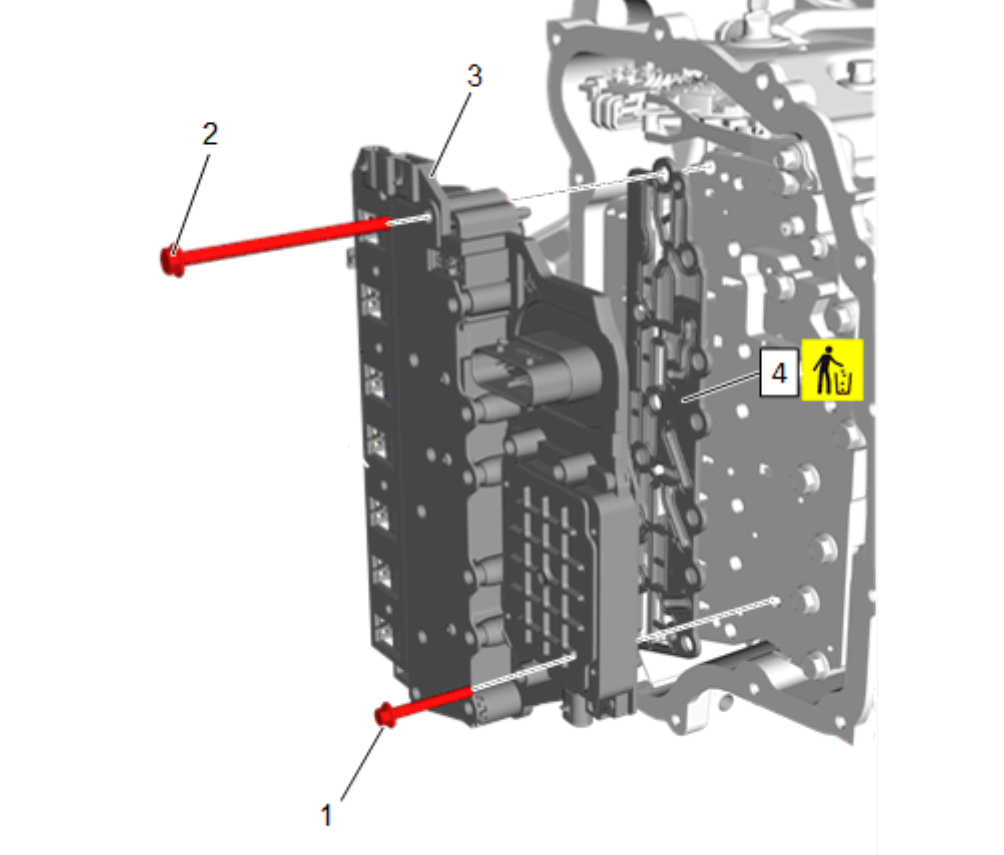 3
2
4
1